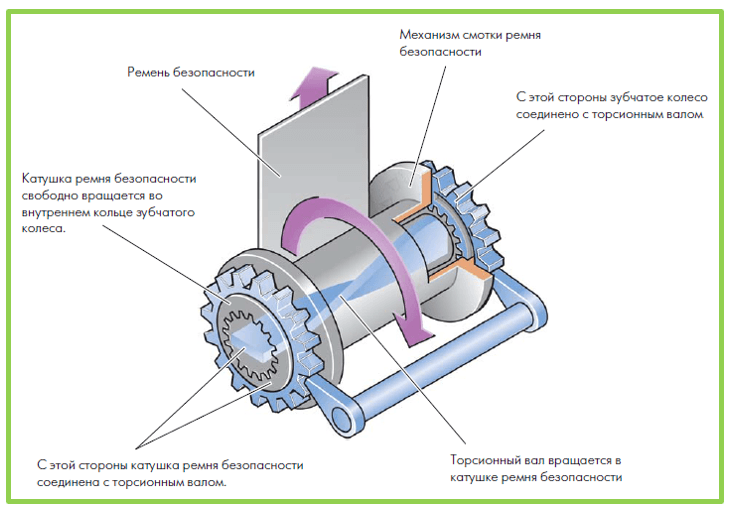 Механизм смотки ремня безопасности

Ремень безопасности

С этой стороны зубчатое колесо соединено с торсионным валом

Катушка ремня безопасности свободно вращается во внутреннем кольце зубчатого колеса.

С этой стороны катушка ремня безопасности соединена с торсионным валом.

Торсионный вал вращается в катушке ремня безопасности